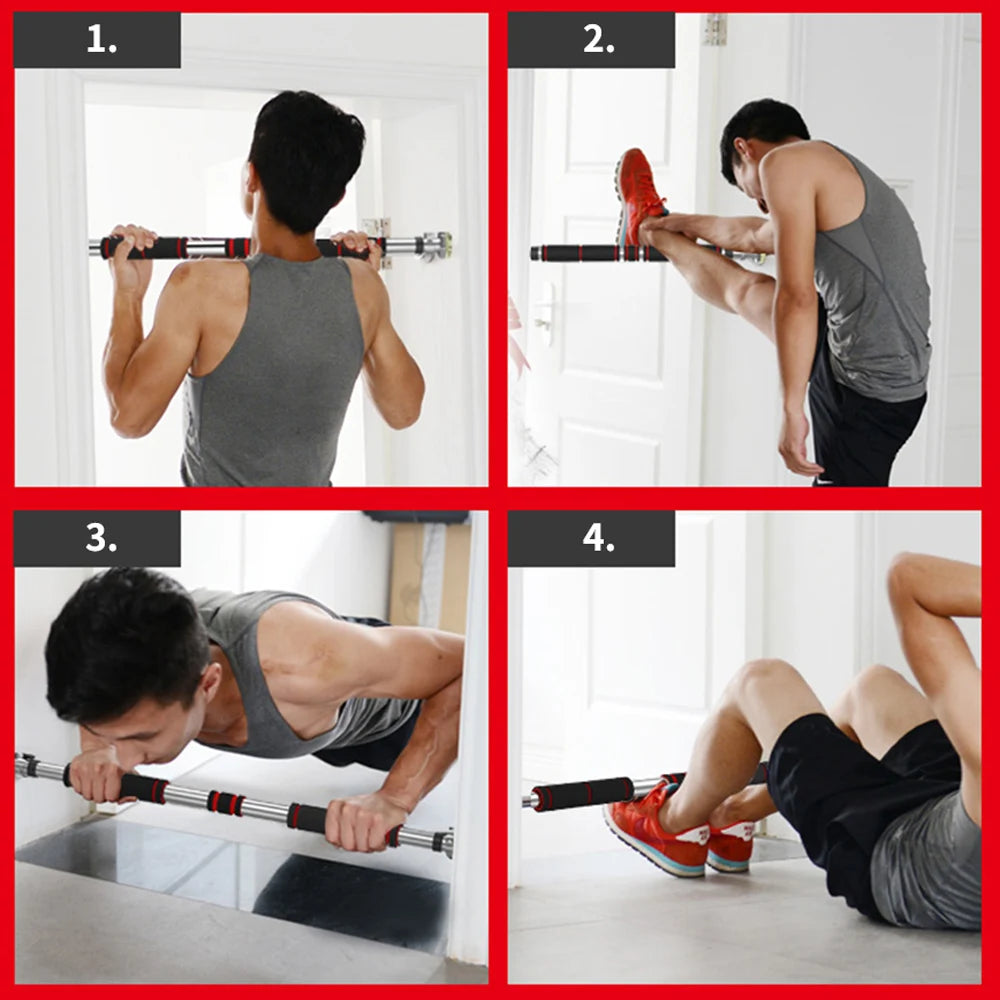 1.

2.

3.

4.